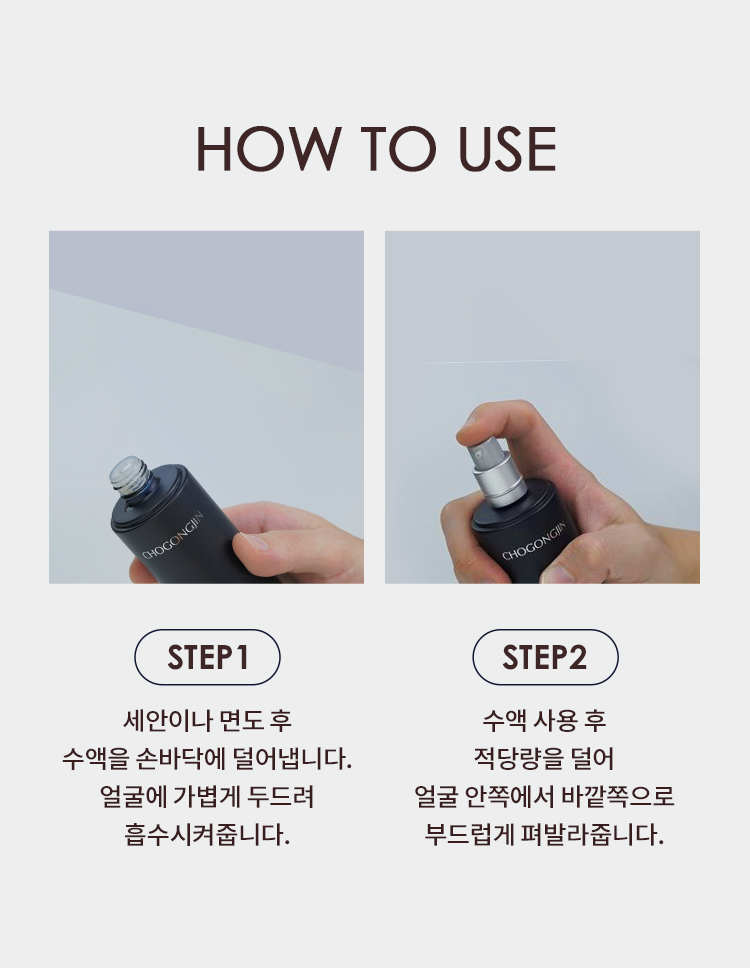 HOW TO USE

CHOGONGJIN

CHOGONGJIN

STEP1

세안이나 면도 후
수액을 손바닥에 덜어냅니다.
얼굴에 가볍게 두드려
흡수시켜줍니다.

STEP2

수액 사용 후
적당량을 덜어
얼굴 안쪽에서 바깥쪽으로
부드럽게 펴발라줍니다.