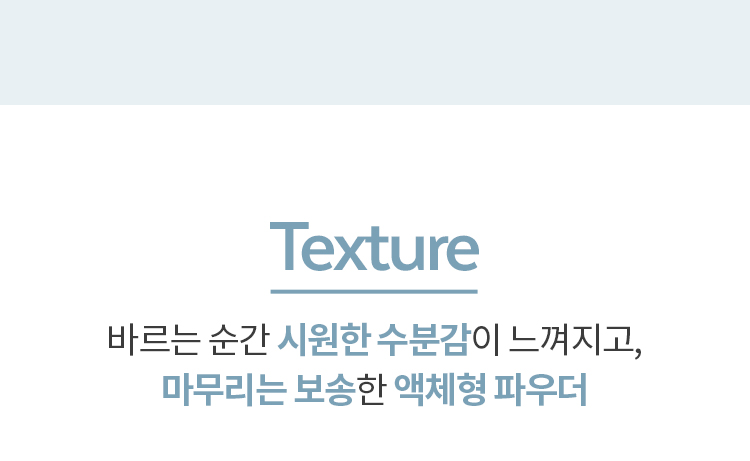 Texture

바르는 순간 시원한 수분감이 느껴지고,
마무리는 보송한 액체형 파우더