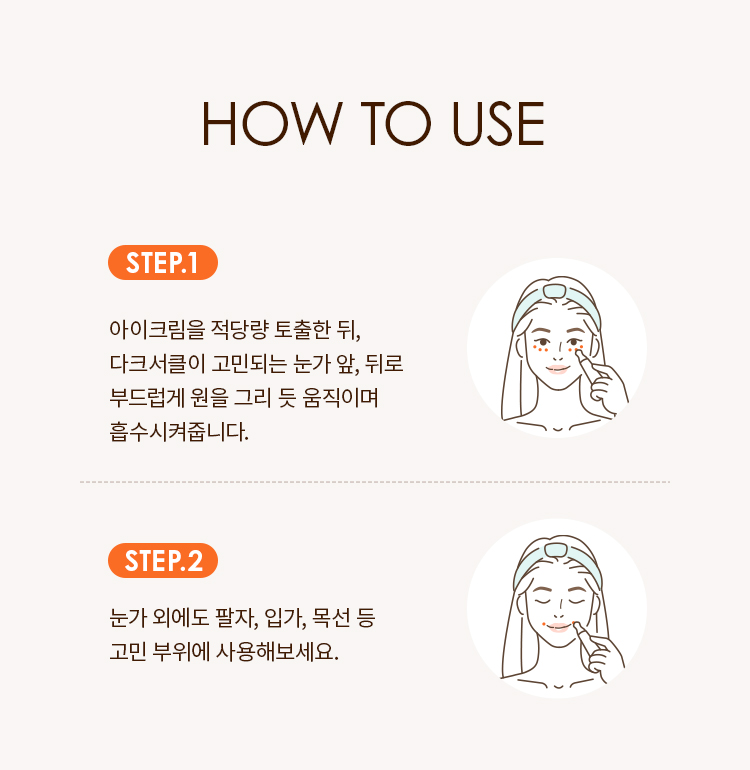 HOW TO USE

STEP.1

아이크림을 적당량 토출한 뒤, 다크서클이 고민되는 눈가 앞, 뒤로 부드럽게 원을 그리 듯 움직이며 흡수시켜줍니다.

STEP.2

눈가 외에도 팔자, 입가, 목선 등 고민 부위에 사용해보세요.